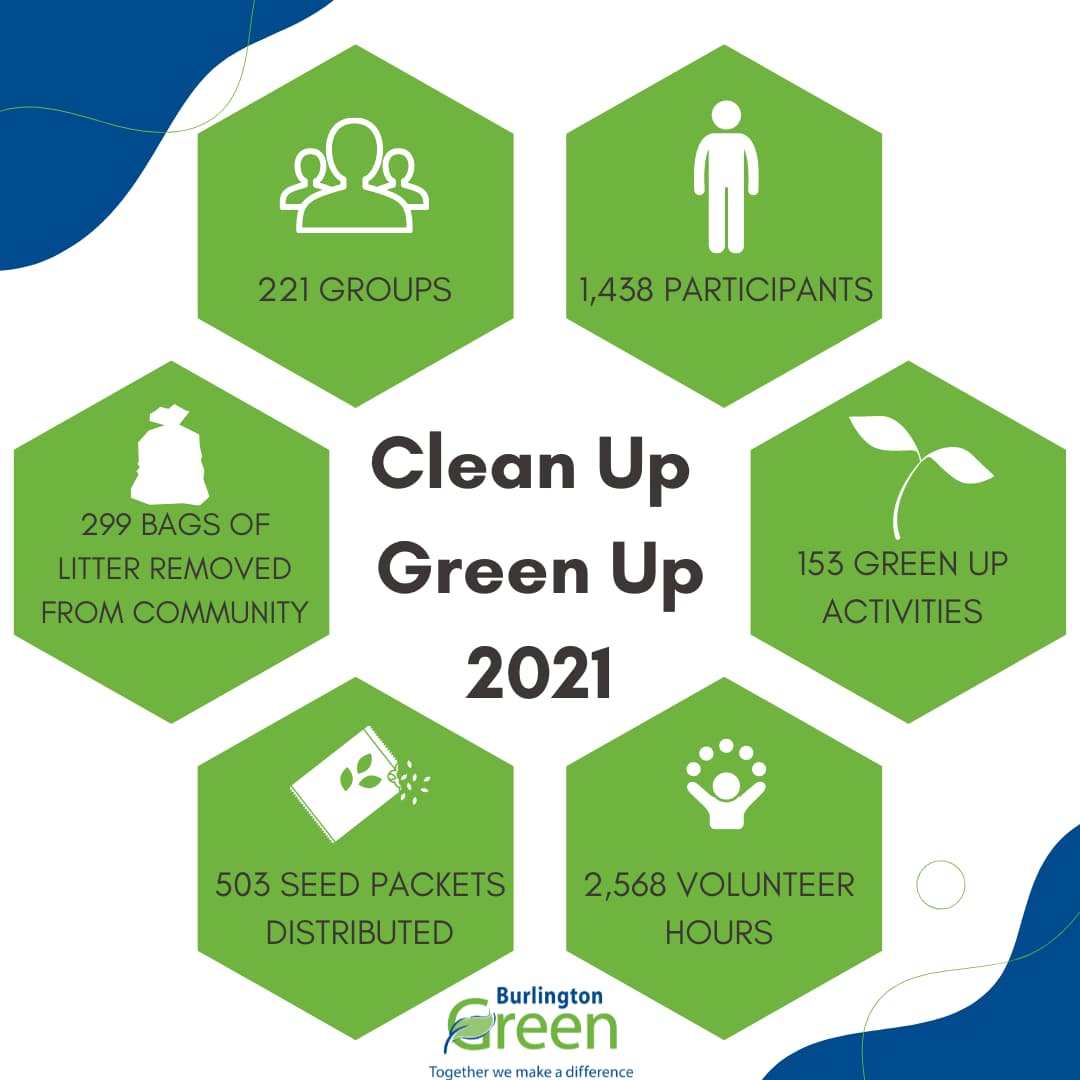 221 GROUPS

1,438 PARTICIPANTS

299 BAGS OF LITTER REMOVED FROM COMMUNITY

Clean Up Green Up 2021

153 GREEN UP ACTIVITIES

503 SEED PACKETS DISTRIBUTED

2,568 VOLUNTEER HOURS

Burlington Green
Together we make a difference